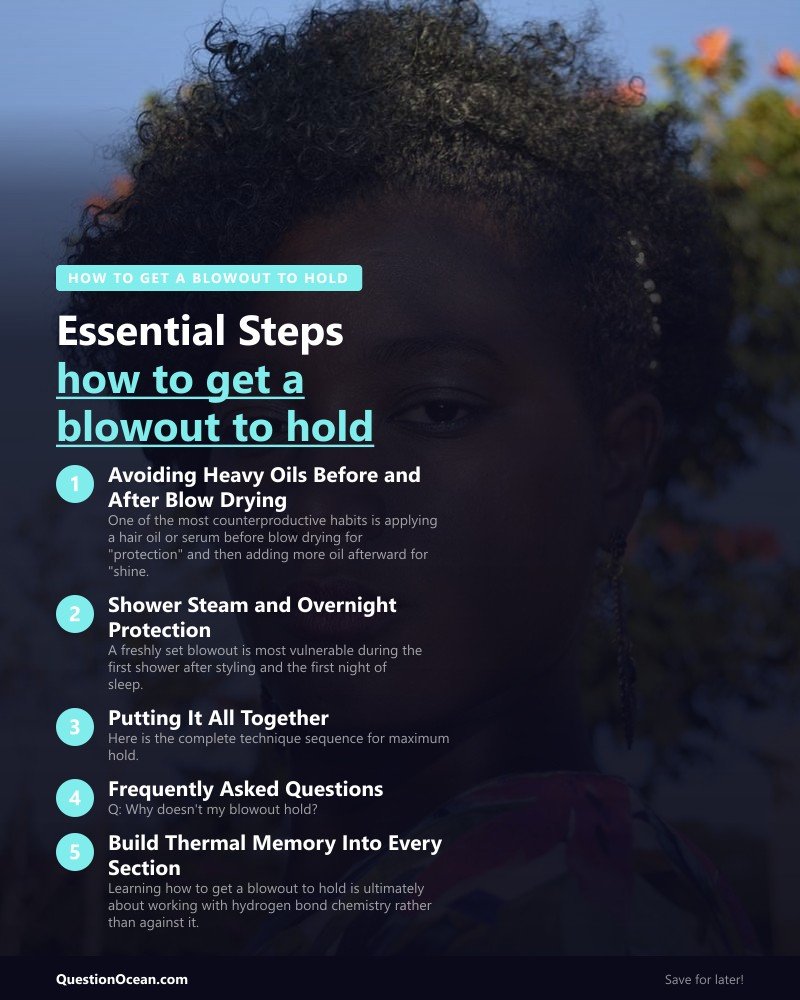 HOW TO GET A BLOWOUT TO HOLD

Essential Steps
how to get a blowout to hold

1
Avoiding Heavy Oils Before and After Blow Drying
One of the most counterproductive habits is applying a hair oil or serum before blow drying for "protection" and then adding more oil afterward for "shine.

2
Shower Steam and Overnight Protection
A freshly set blowout is most vulnerable during the first shower after styling and the first night of sleep.

3
Putting It All Together
Here is the complete technique sequence for maximum hold.

4
Frequently Asked Questions
Q: Why doesn't my blowout hold?

5
Build Thermal Memory Into Every Section
Learning how to get a blowout to hold is ultimately about working with hydrogen bond chemistry rather than against it.

QuestionOcean.com

Save for later!